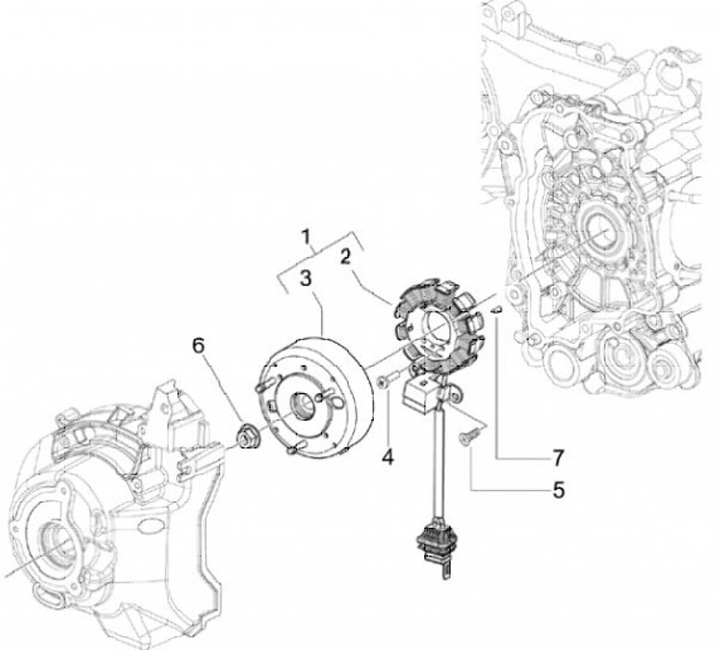 1
2
3
6
4
7
5