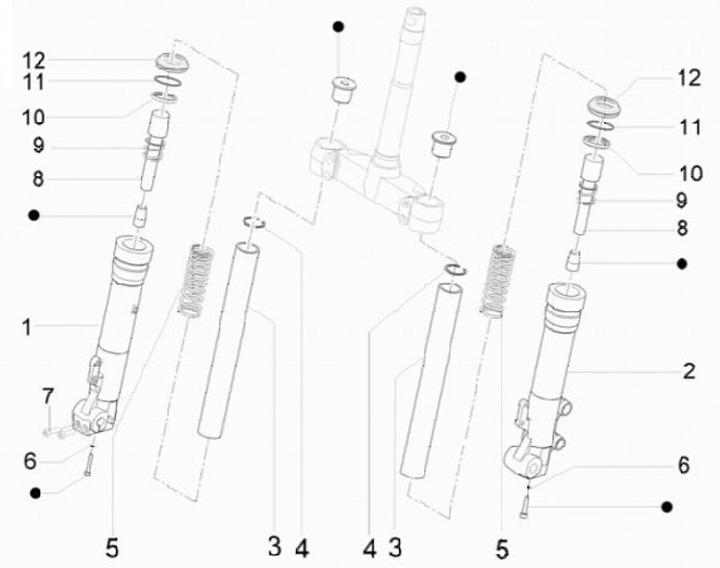 12
11
10
9
8
1
7
6
5
3
4
4
3
5
12
11
10
9
8
2
6