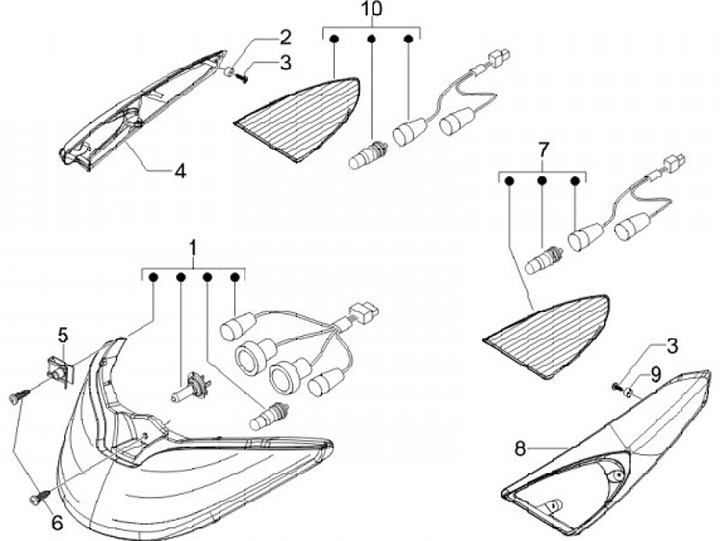 10
2
3
4
7
1
5
3
9
8
6