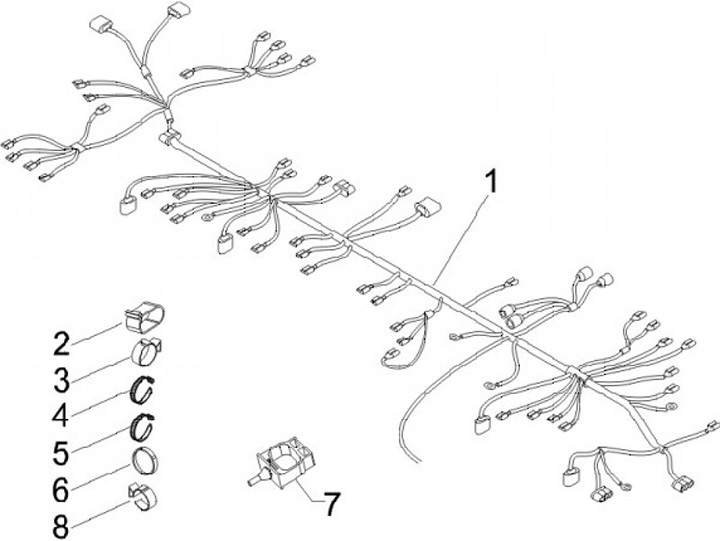 1
2
3
4
5
6
8
7