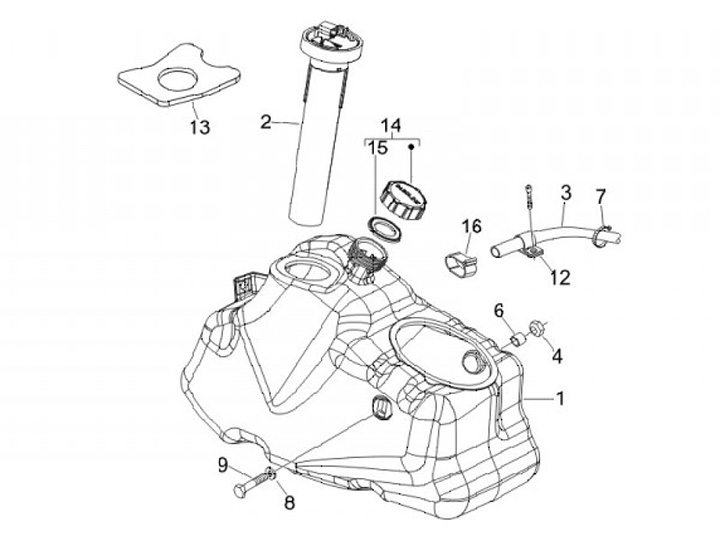 13
2
14
15
3
7
16
12
6
4
1
9
8