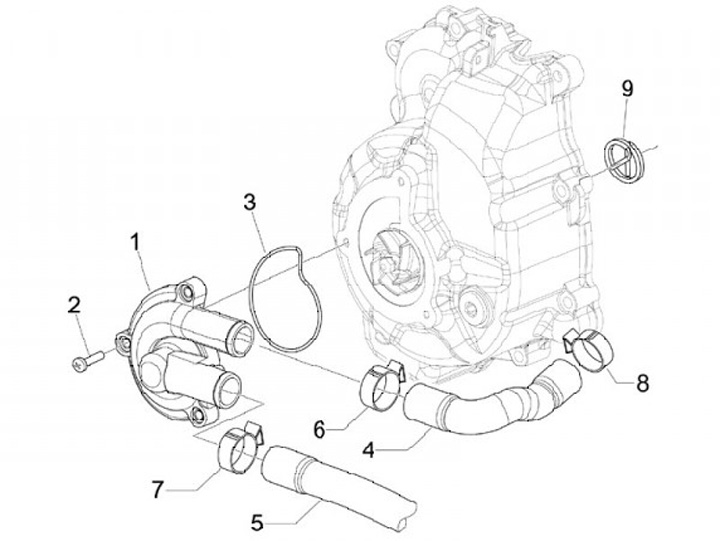 9
3
1
2
8
6
4
7
5