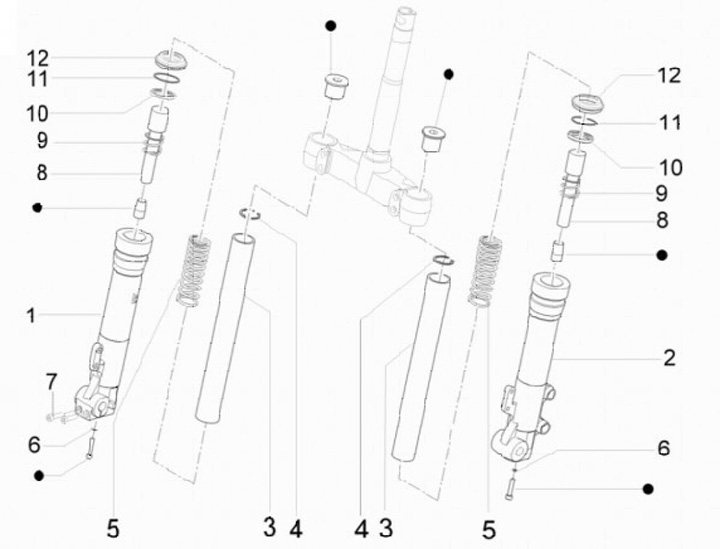 12
11
10
9
8
1
7
6
5
3
4
4
3
5
12
11
10
9
8
2
6