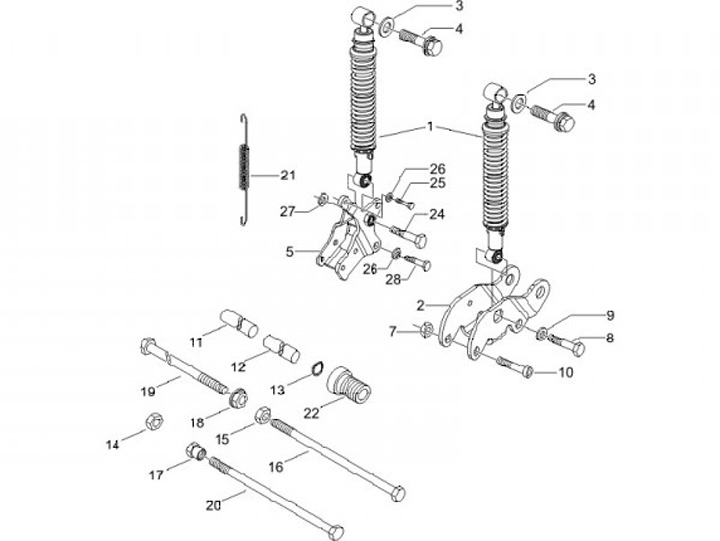 3
4
3
4
1
21
26
25
27
24
5
26
28
2
9
7
8
10
11
12
19
13
22
18
14
15
16
17
20