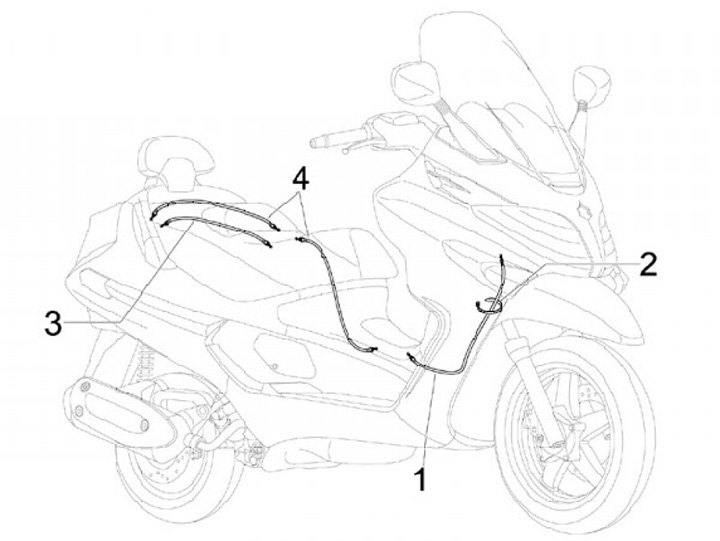 4
2
3
1