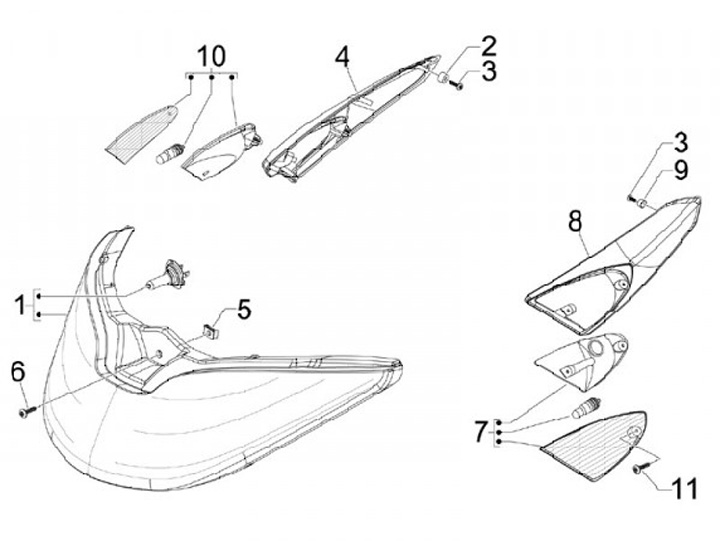 10
4
2
3
3
9
8
1
5
6
7
11