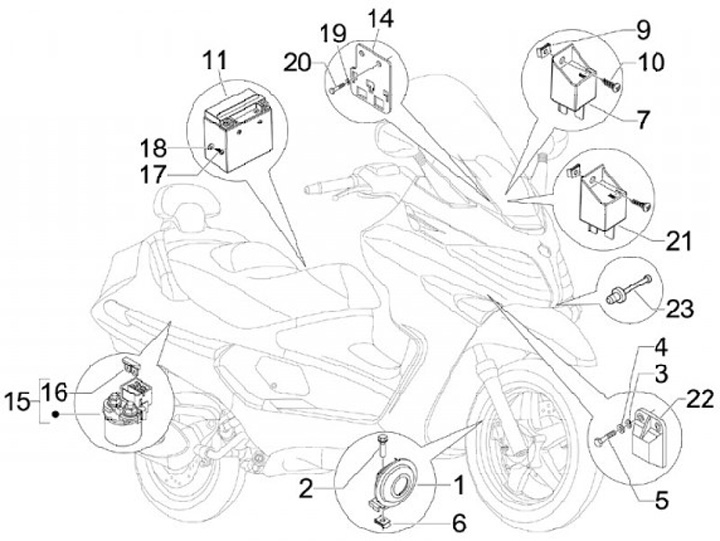 11
18
17
20
19
14
9
10
7
21
23
4
3
22
5
15
16
2
1
6