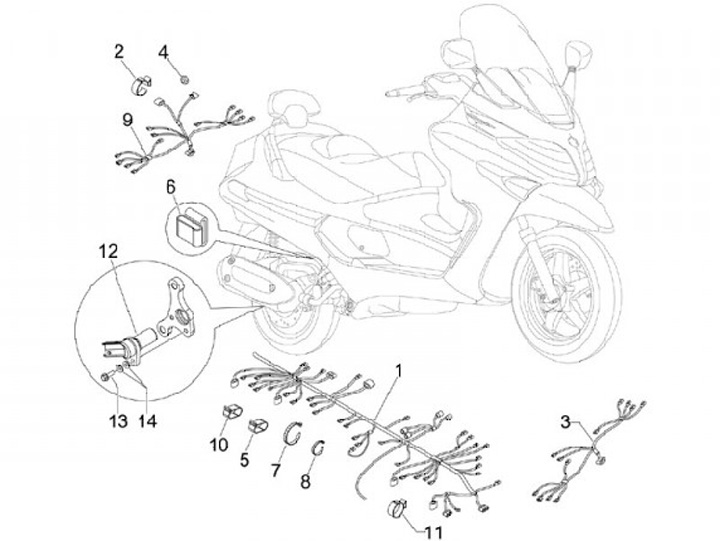 2
4
9
6
12
13
14
1
10
5
7
8
3
11