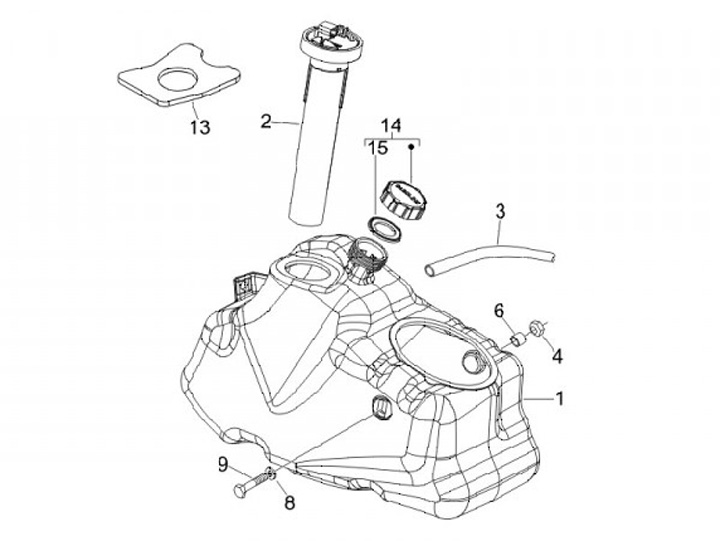 13
2
14
15
3
6
4
1
9
8