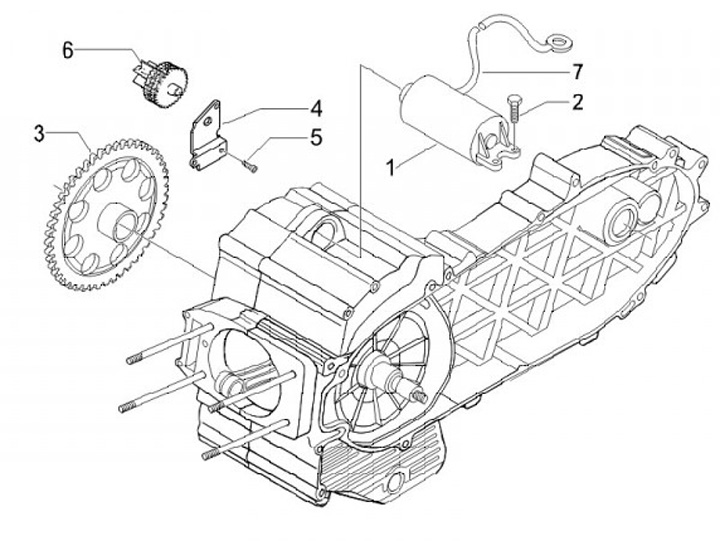 6
7
4
2
3
5
1