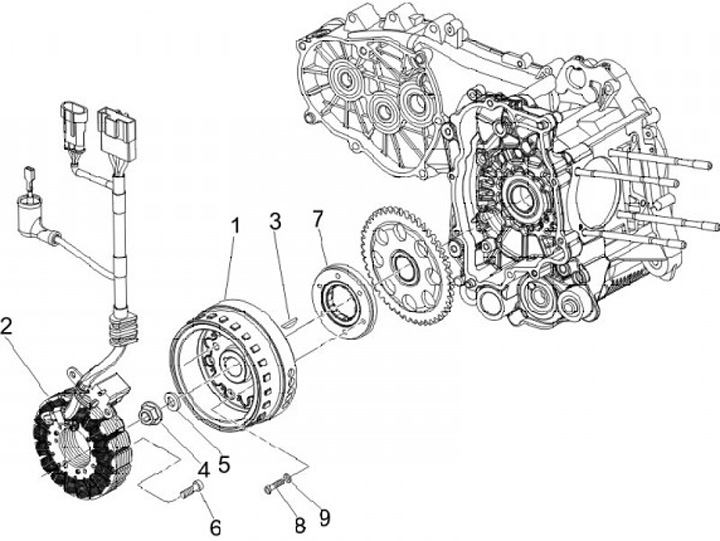 1
3
7
2
4
5
6
8
9