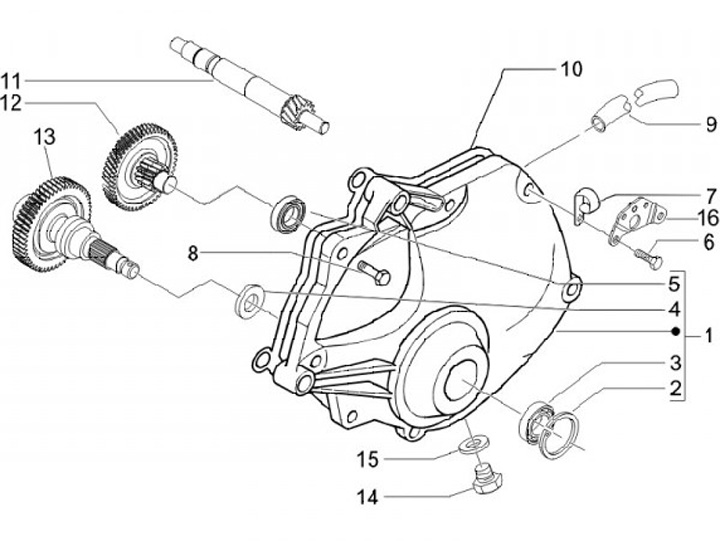 11
12
13
10
9
7
16
6
8
5
4
1
3
2
15
14