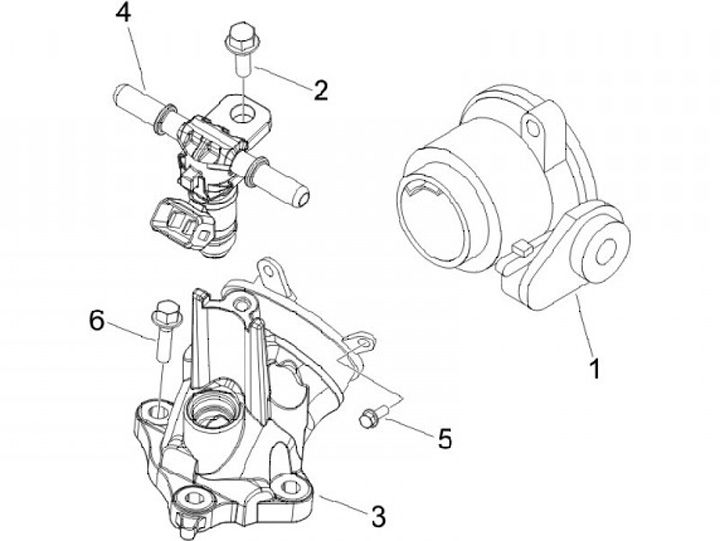 4
2
1
6
5
3