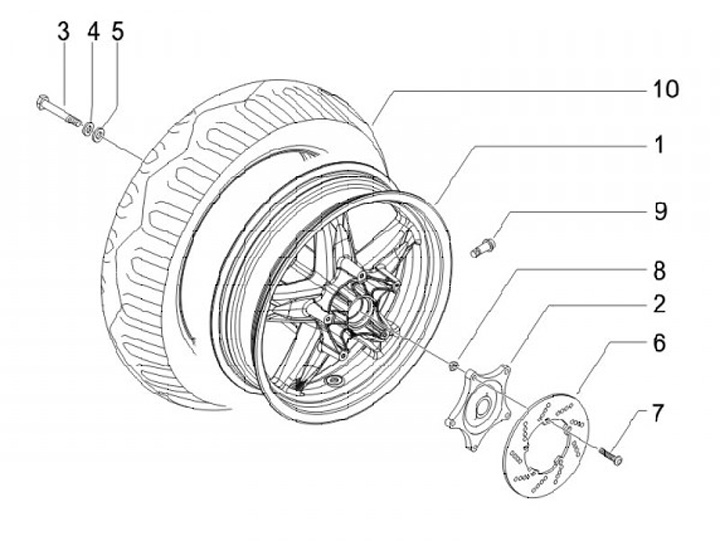 3 4 5
10
1
9
8
2
6
7