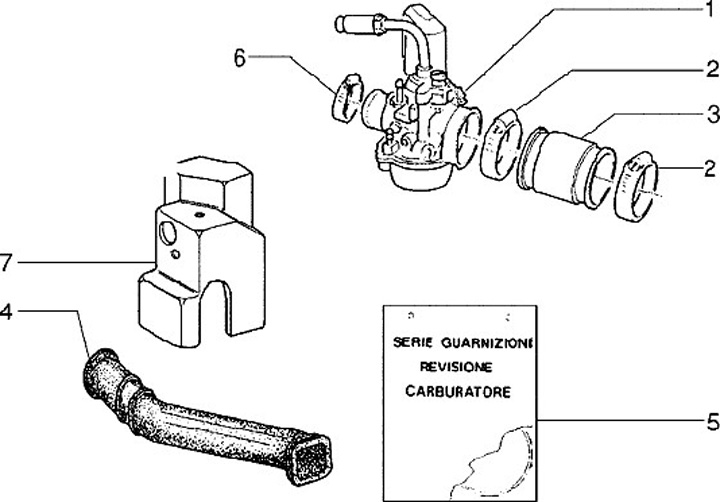 1
6
2
3
2
7
4
SERIE GUARNIZIONI
REVISIONE
CARBURATORE
5