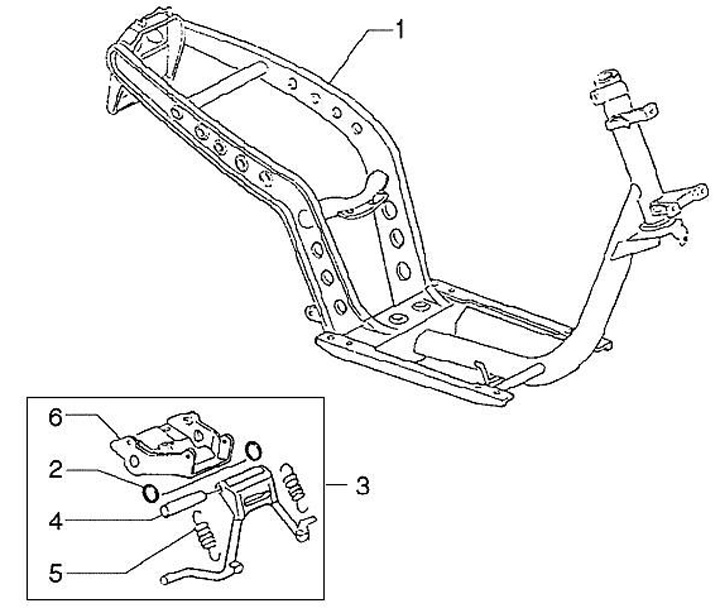 1
6
2
3
4
5