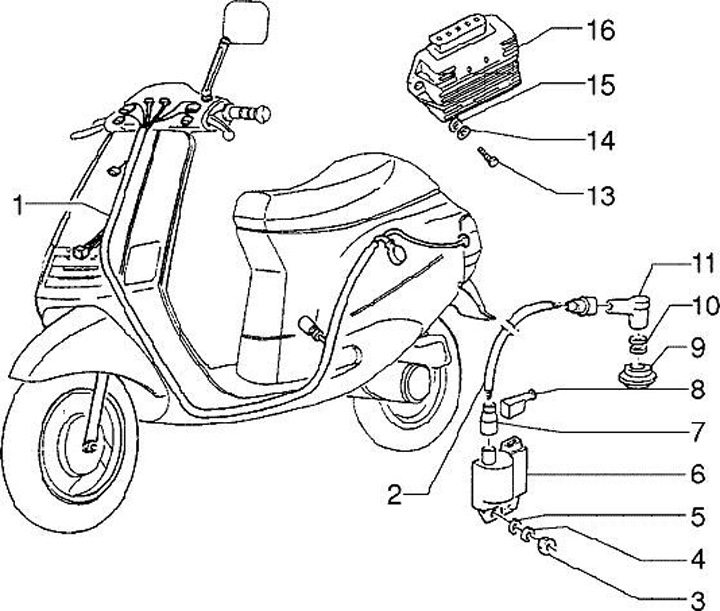 16
15
14
13
1
11
10
9
8
7
6
2
5
4
3