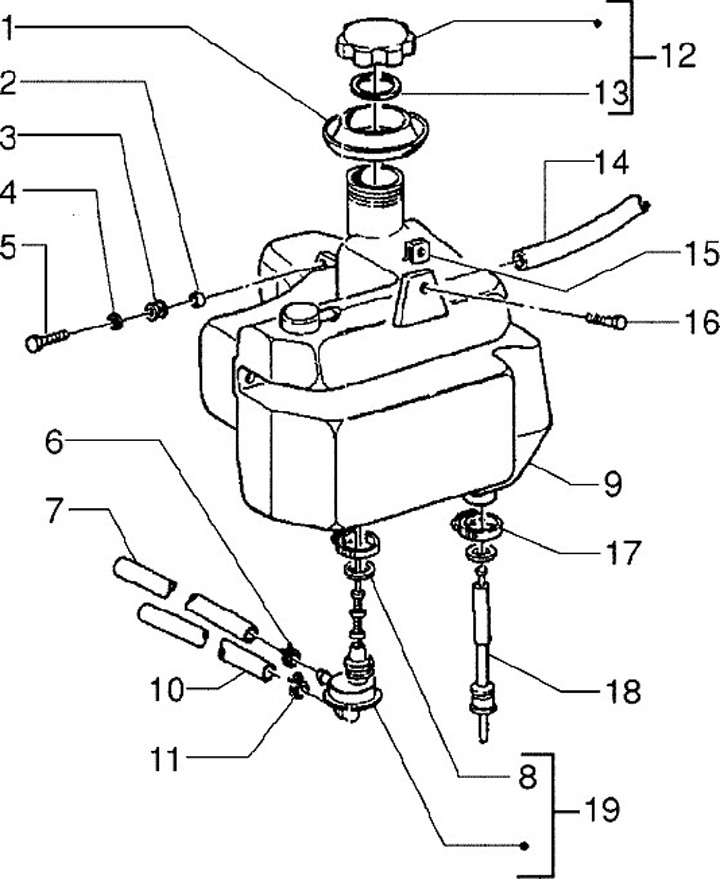 1
2
3
4
5
12
13
14
15
16
6
7
9
17
10
18
11
8
19