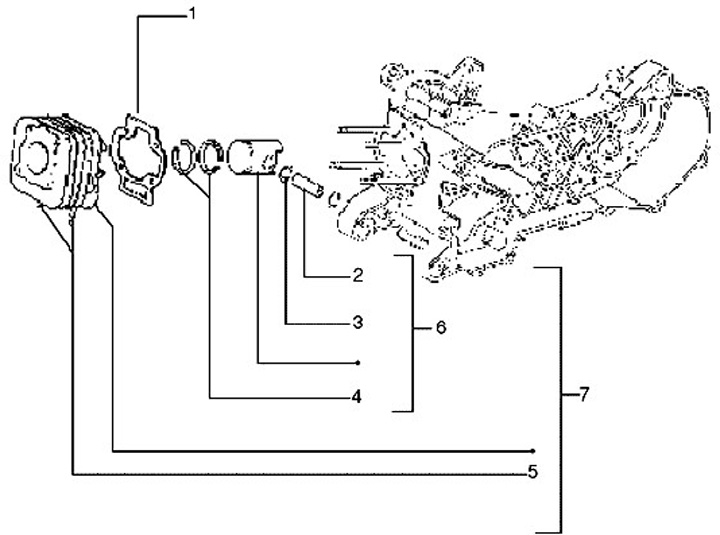 1
2
3
6
4
7
5