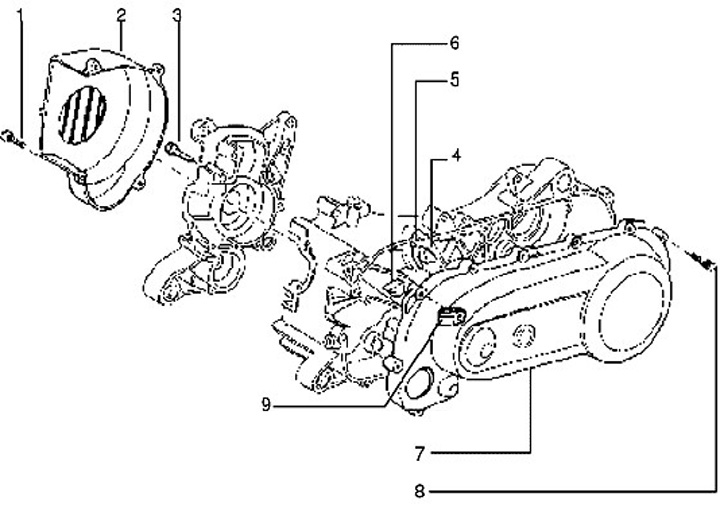 1
2
3
6
5
4
9
7
8