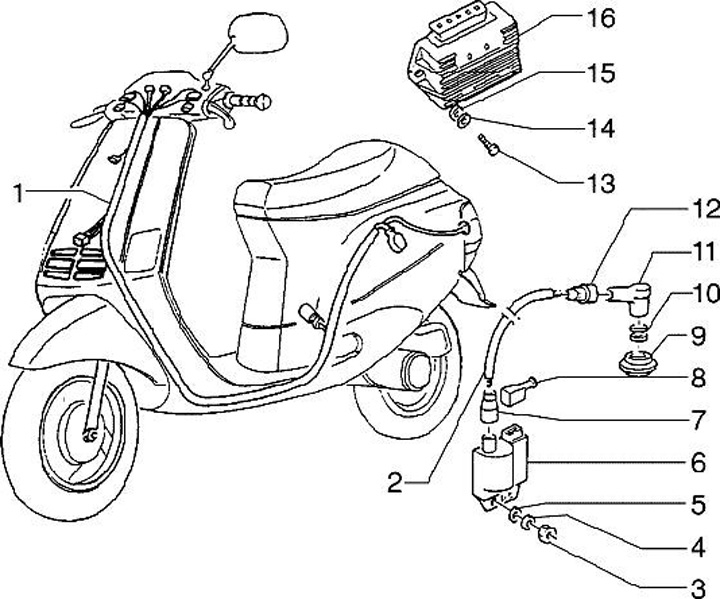 16
15
14
13
1
12
11
10
9
8
7
6
2
5
4
3