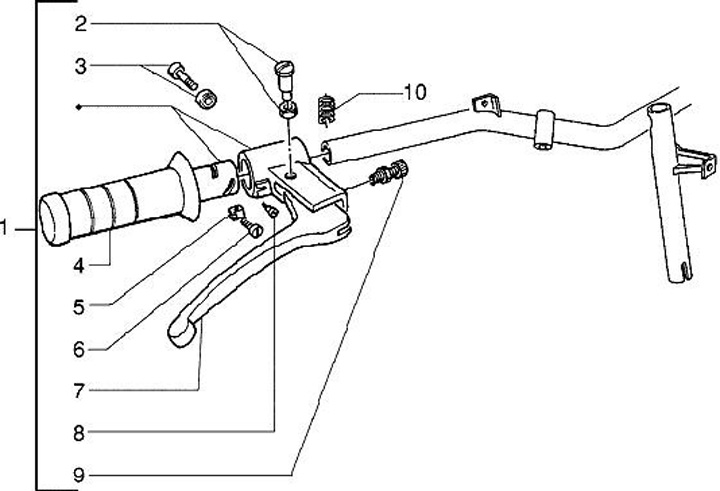 2
3
10
1
4
5
6
7
8
9