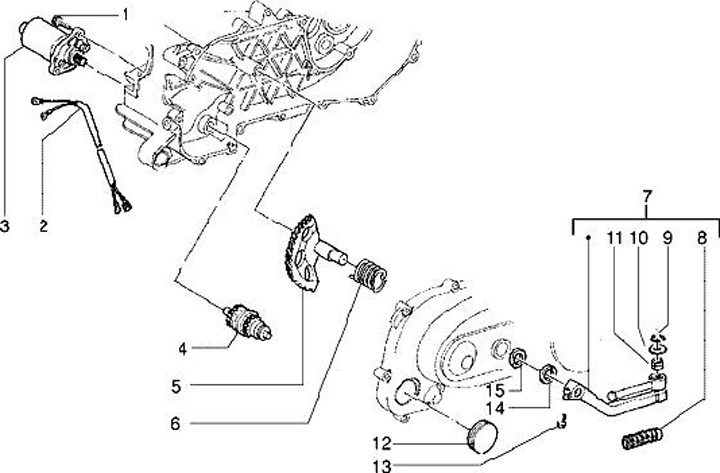 1
3
2
7
11 10 9 8
4
5
6
15
14
12
13