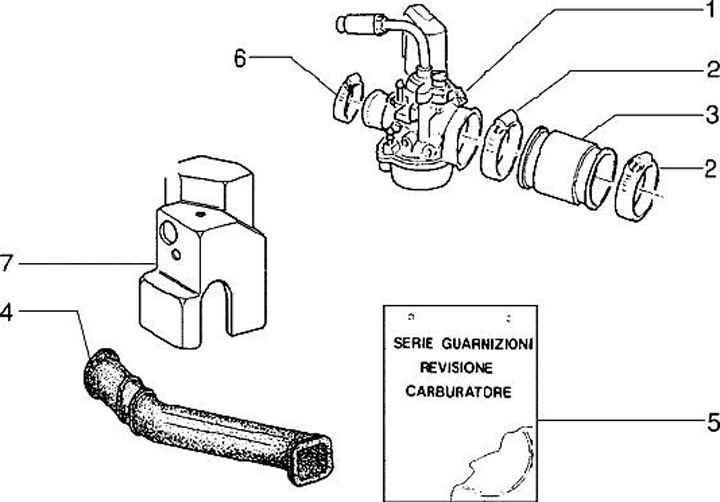 1
6
2
3
2
7
4
SERIE GUARNIZIONI
REVISIONE
CARBURATORE
5