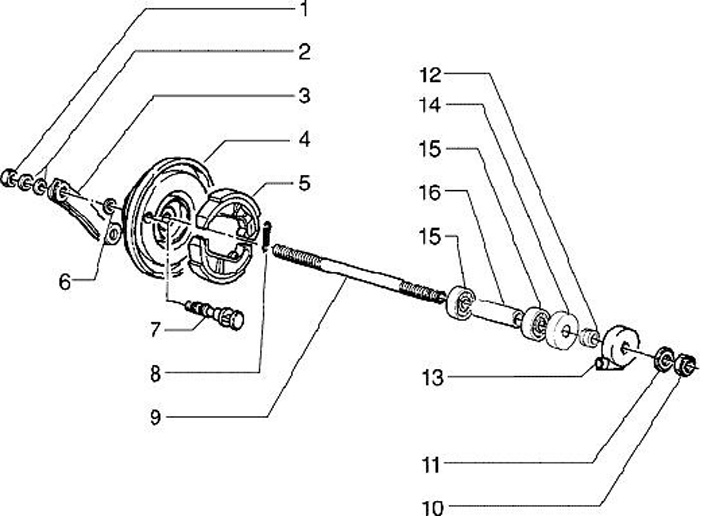 1
2
3
4
5
6
7
8
9
12
14
15
16
15
13
11
10