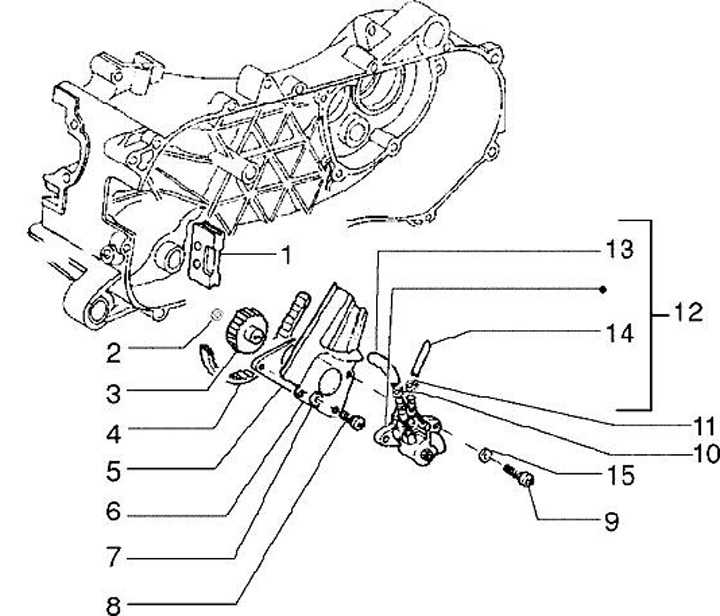 1
13
12
14
2
3
4
5
6
7
8
11
10
15
9