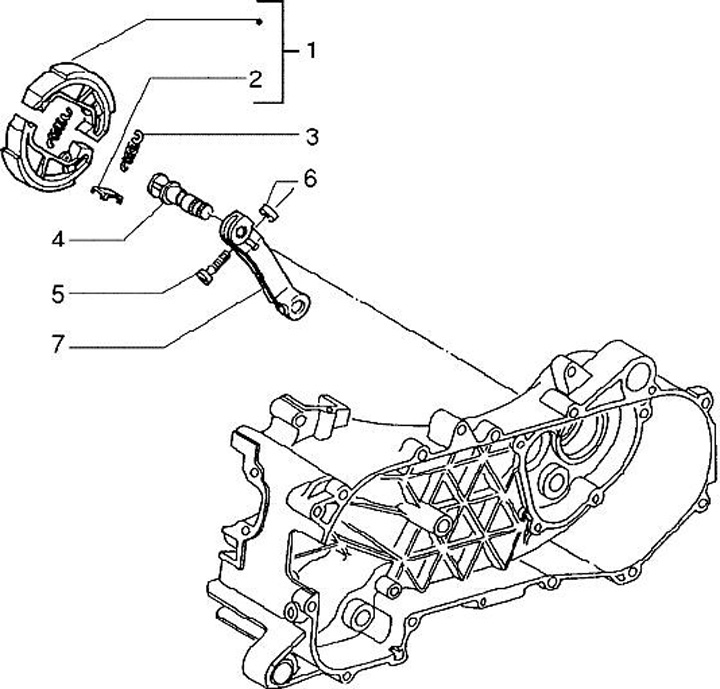 1
2
3
6
4
5
7