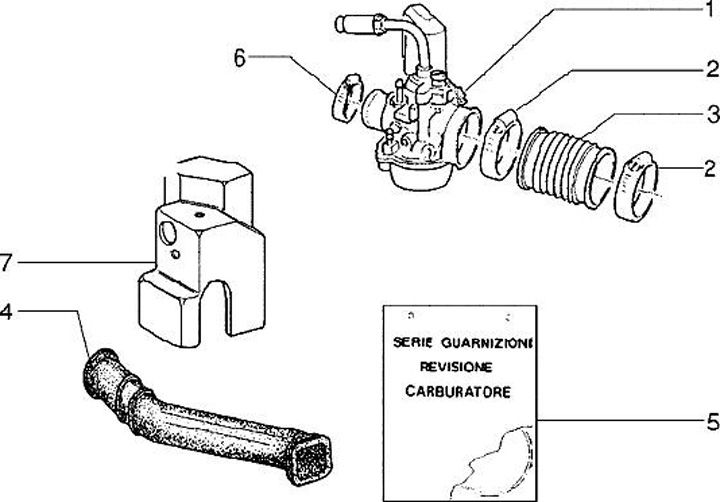 1
6
2
3
2
7
4
SERIE GUARNIZIONI
REVISIONE
CARBURATORE
5