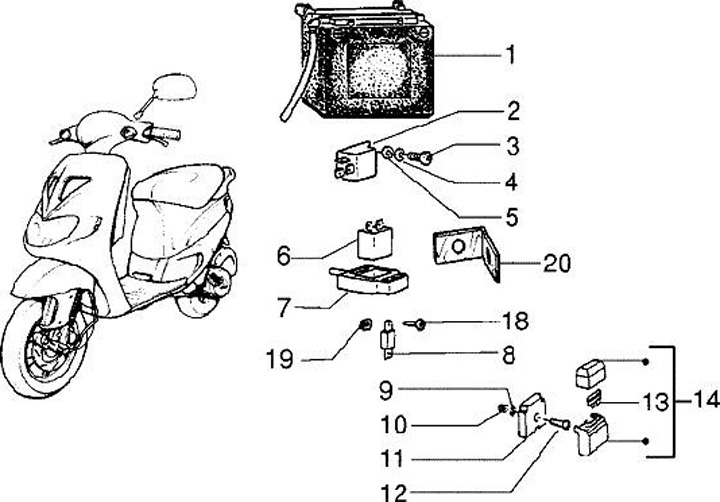 1
2
3
4
5
6
20
7
18
19
8
9
10
13
14
11
12