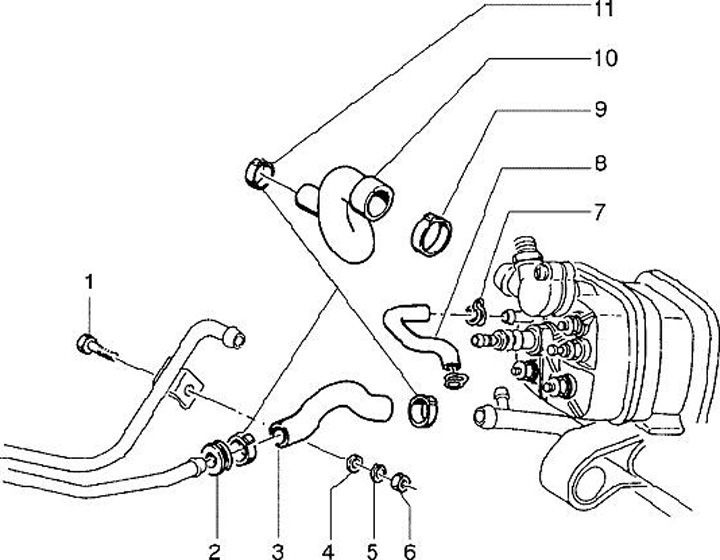 11
10
9
8
7
1
2
3
4
5
6