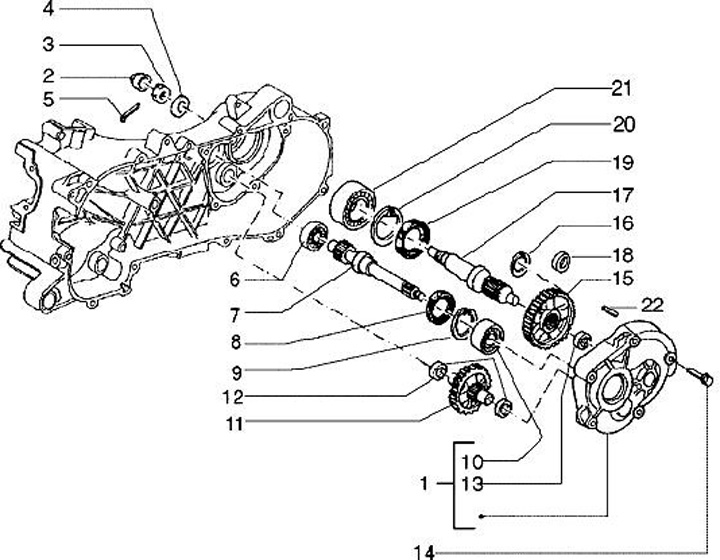 4
3
2
5
21
20
19
17
16
18
15
22
6
7
8
9
12
11
10
1
13
14