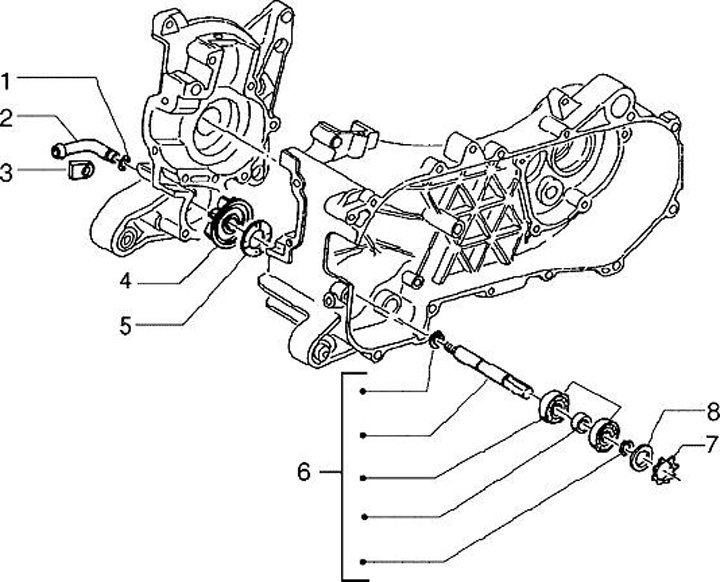 1
2
3
4
5
6
8
7