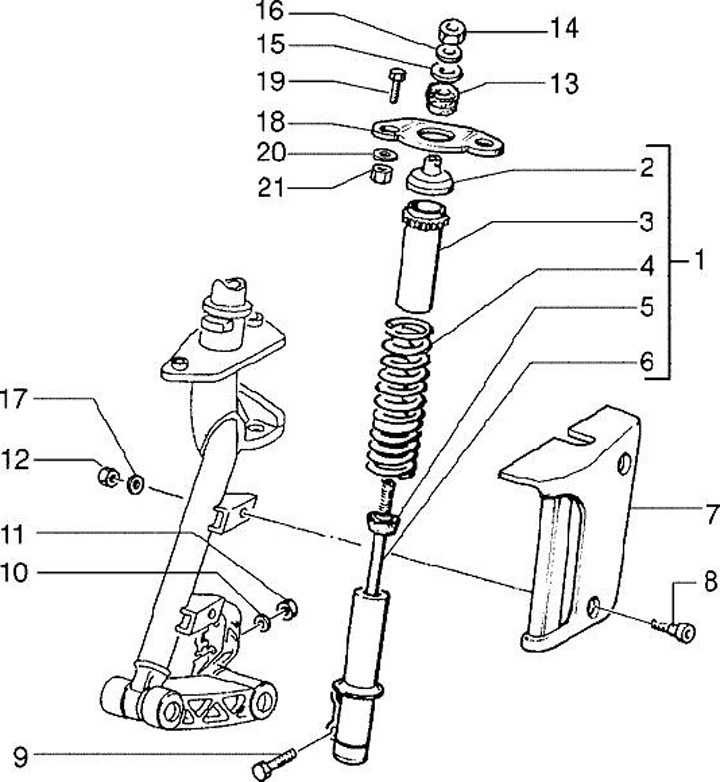 16
14
15
19
13
18
20
2
21
3
4
1
5
6
17
12
7
11
10
8
9