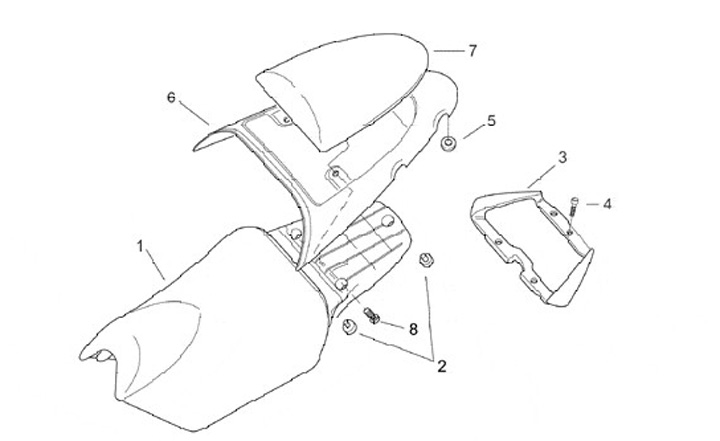 7
6
5
3
4
1
8
2