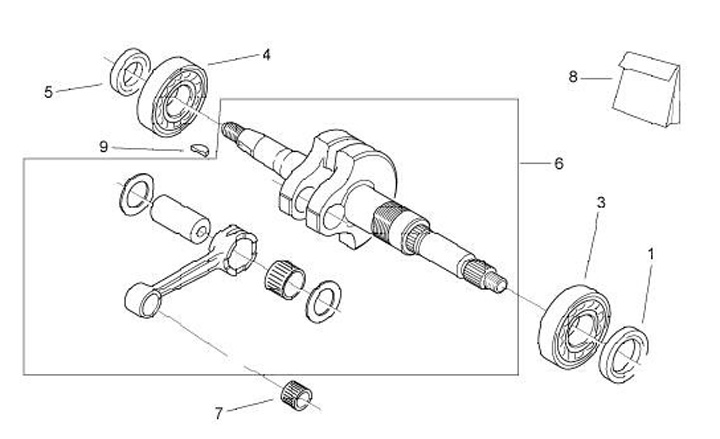 4
5
8
9
6
3
1
7