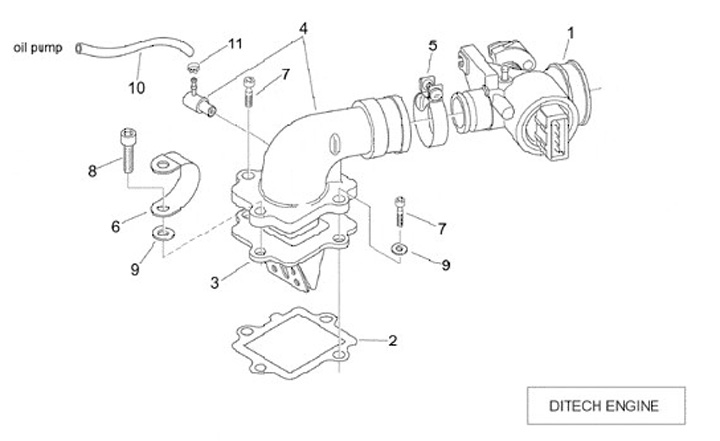 oil pump
10
11
4
7
5
1
8
6
9
3
7
9
2
DITECH ENGINE