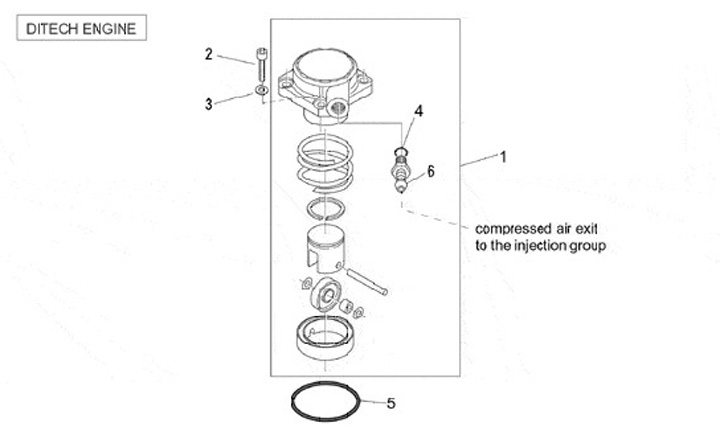 DITECH ENGINE

2

3

4

6

1

compressed air exit to the injection group

5