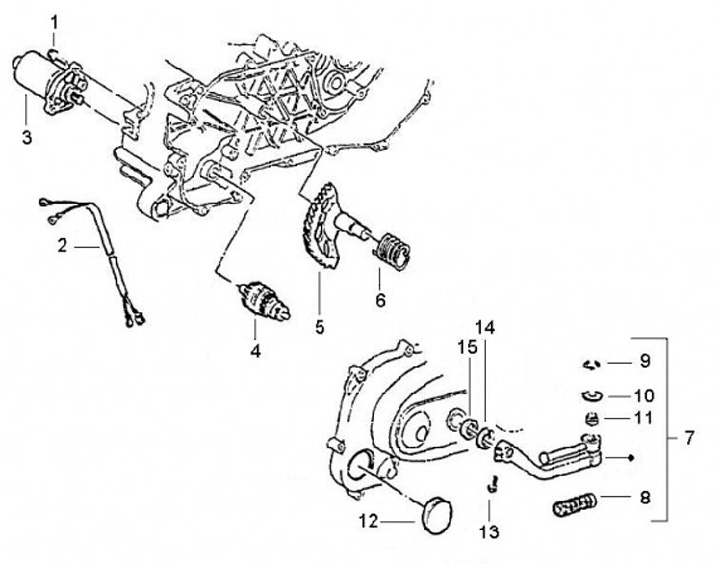 1
3
2
4
5
6
14
15
9
10
11
7
8
12
13