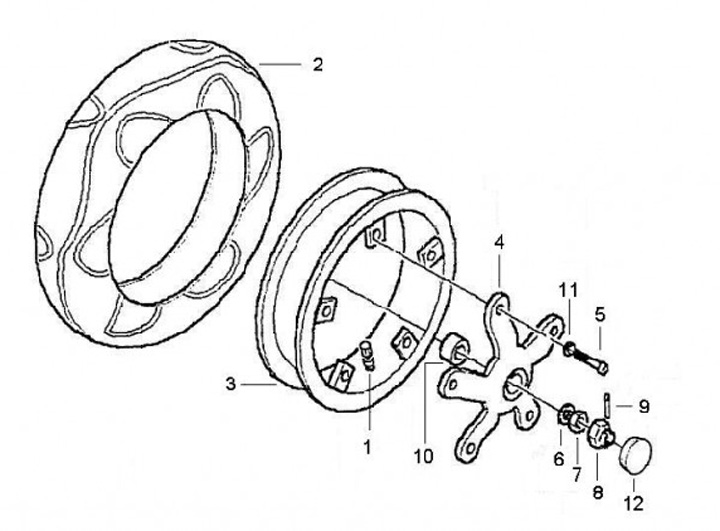 2
4
11
5
3
9
1
10
6
7
8
12