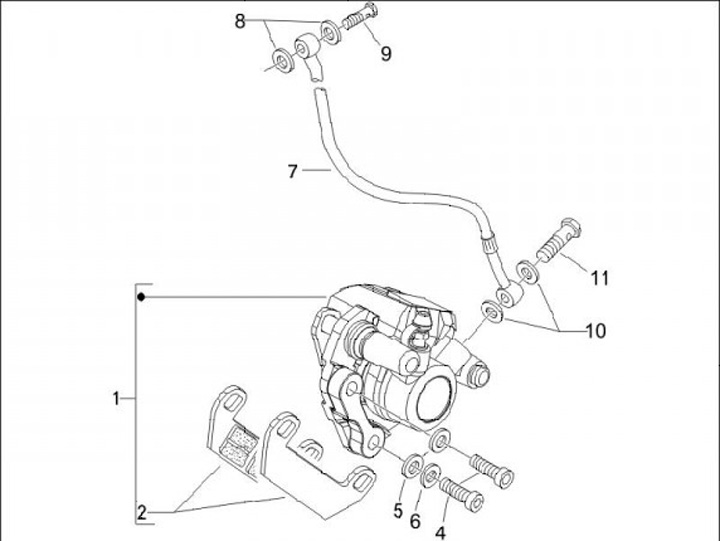 8
9
7
11
10
1
2
5
6
4