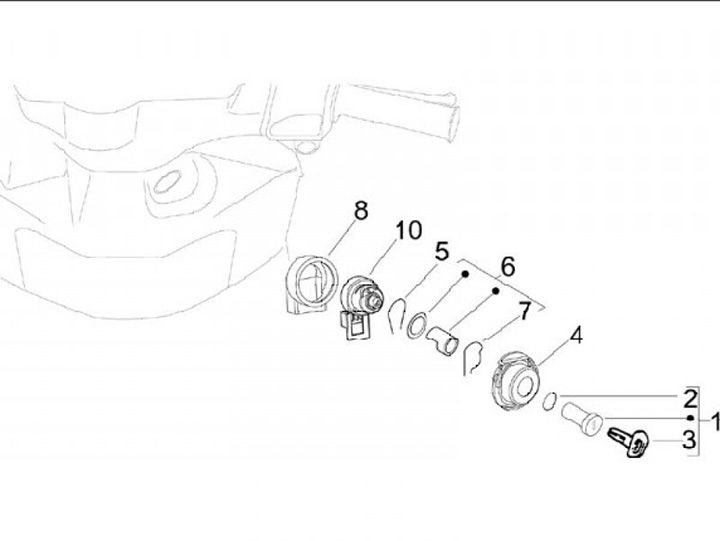 8
10
5
6
7
4
2
1
3