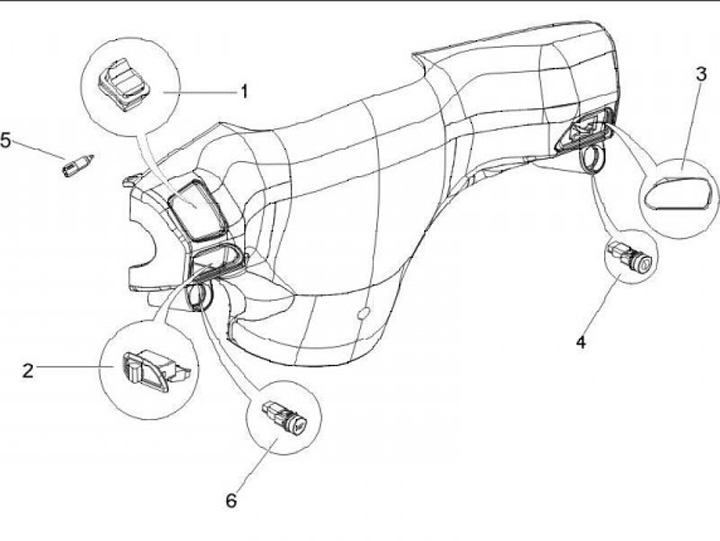 1
3
5
2
4
6