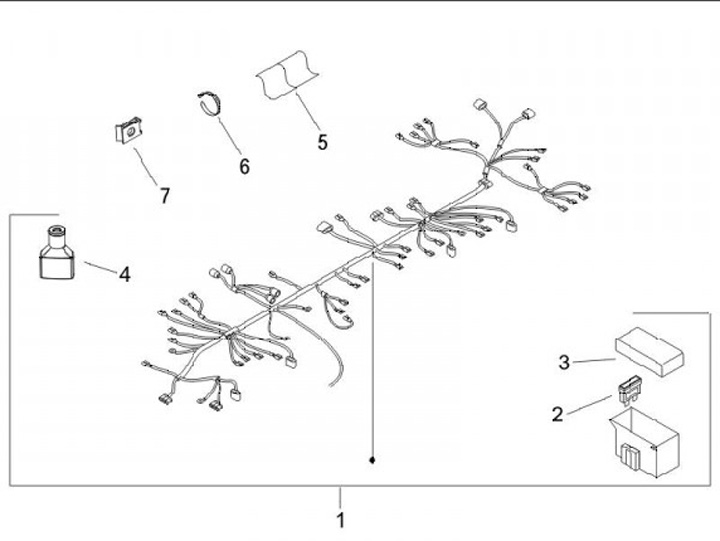 5
6
7
4
3
2
1