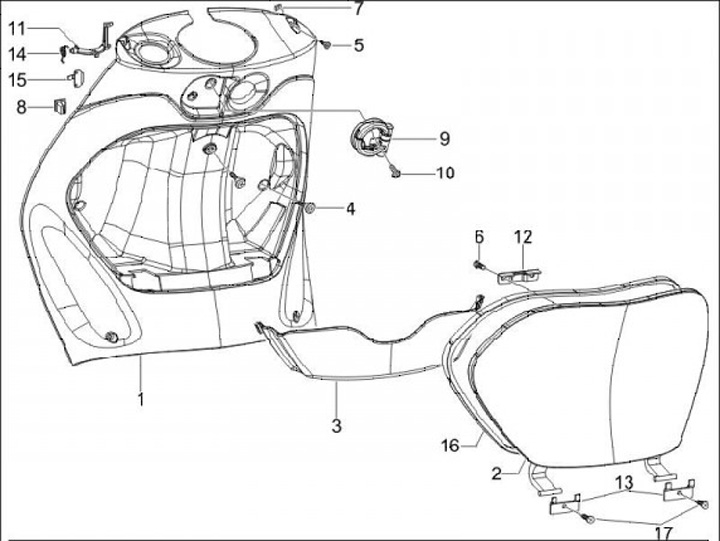 11
14
15
8
7
5
9
10
4
6
12
1
3
16
2
13
17