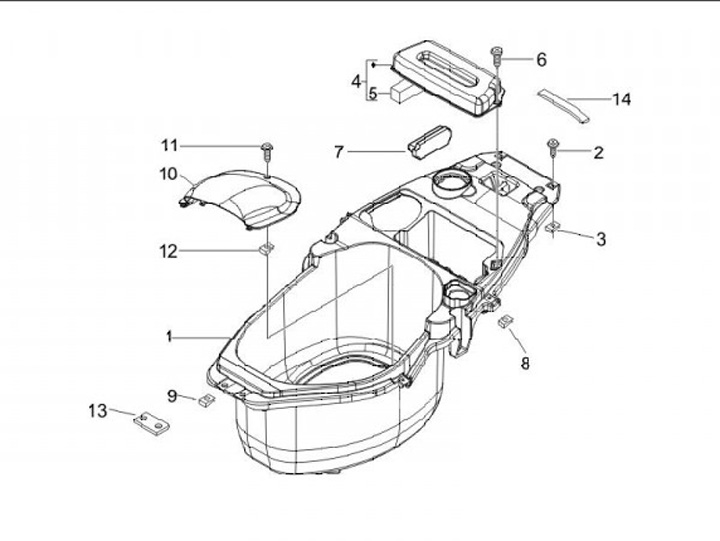 6
4
5
14
11
7
2
10
3
12
1
8
9
13