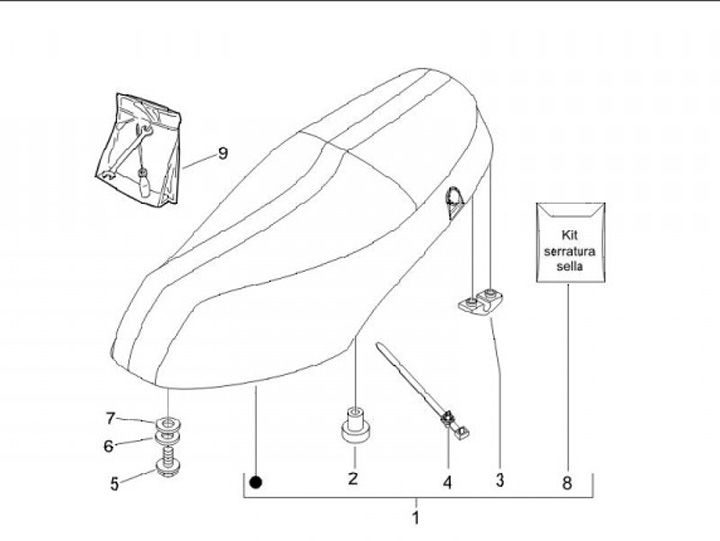 9

Kit serratura sella

7
6
5
2
4
3
8
1